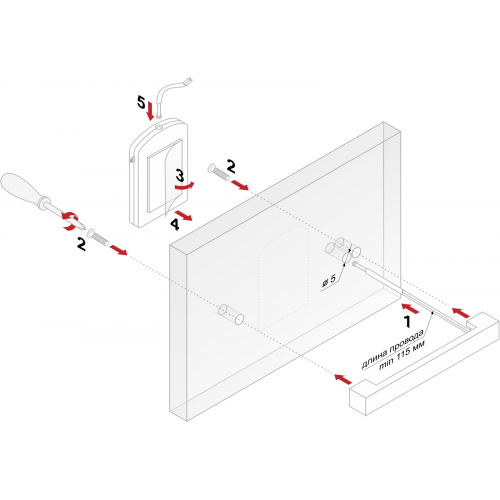 5

3

2

4

2

ø 5

1

длина провода
min 115 мм